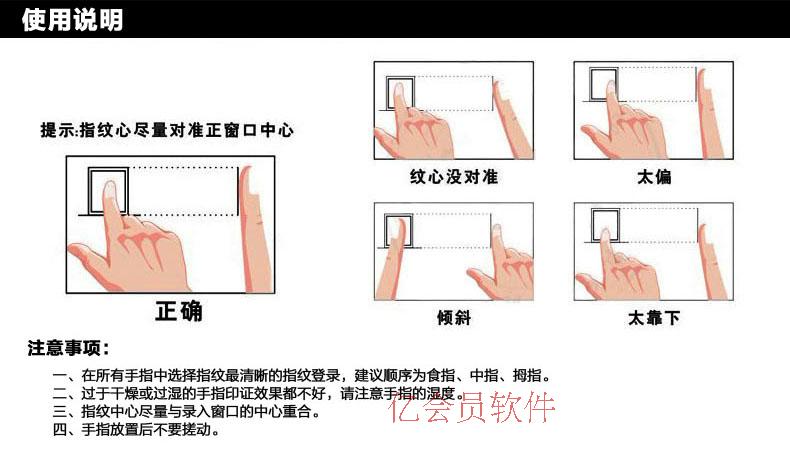 使用说明

提示:指纹心尽量对准正窗口中心

正确

纹心没对准

太偏

倾斜

太靠下

注意事项:

一、在所有手指中选择指纹最清晰的指纹登录，建议顺序为食指、中指、拇指。
二、过于干燥或过湿的手指印证效果都不好，请注意手指的湿度。
三、指纹中心尽量与录入窗口的中心重合。
四、手指放置后不要搓动。

亿会员软件